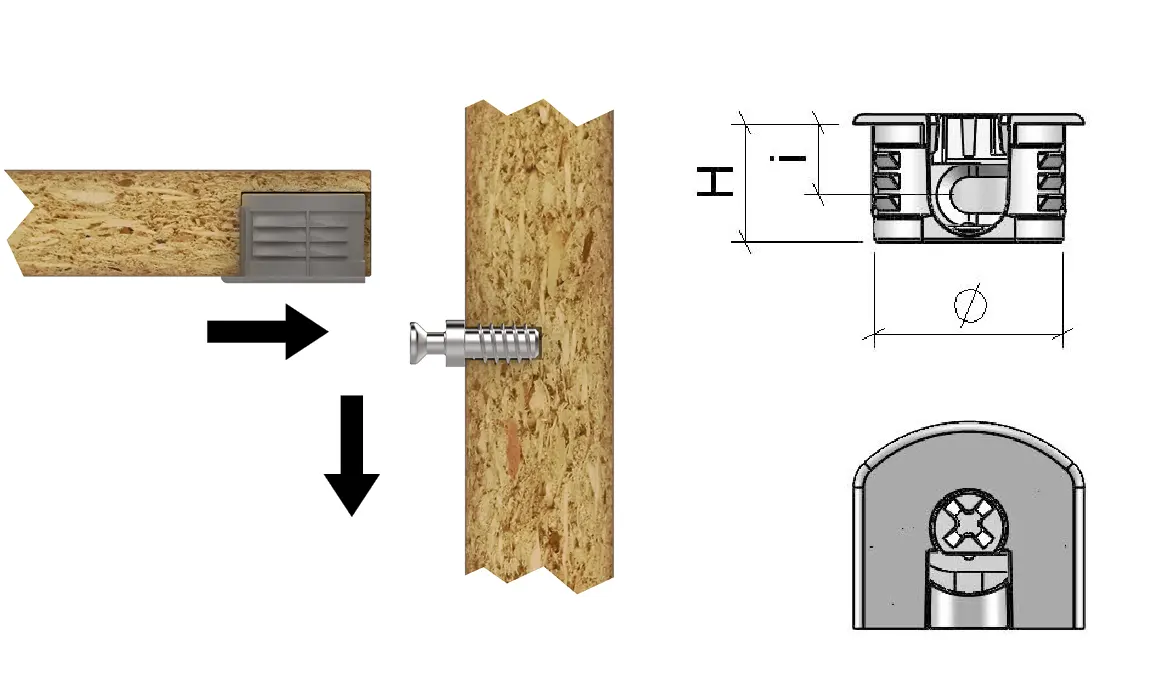 H
i
Ø